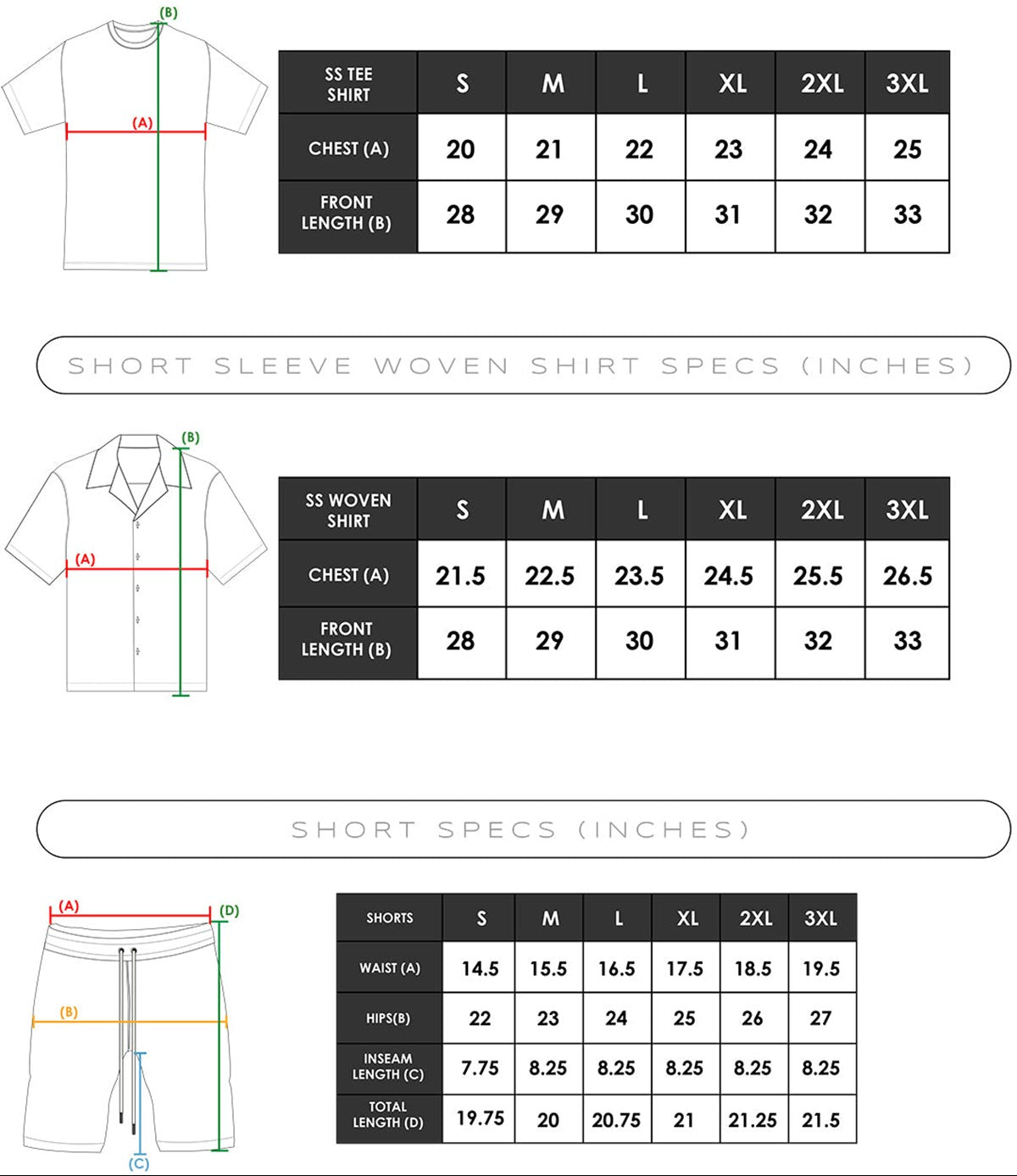 (B)

(A)

| SS TEE SHIRT | S | M | L | XL | 2XL | 3XL |
|---|---|---|---|---|---|---|
| CHEST (A) | 20 | 21 | 22 | 23 | 24 | 25 |
| FRONT LENGTH (B) | 28 | 29 | 30 | 31 | 32 | 33 |

SHORT SLEEVE WOVEN SHIRT SPECS (INCHES)

(B)

(A)

| SS WOVEN SHIRT | S | M | L | XL | 2XL | 3XL |
|---|---|---|---|---|---|---|
| CHEST (A) | 21.5 | 22.5 | 23.5 | 24.5 | 25.5 | 26.5 |
| FRONT LENGTH (B) | 28 | 29 | 30 | 31 | 32 | 33 |

SHORT SPECS (INCHES)

(A)

(D)

(B)

(C)

| SHORTS | S | M | L | XL | 2XL | 3XL |
|---|---|---|---|---|---|---|
| WAIST (A) | 14.5 | 15.5 | 16.5 | 17.5 | 18.5 | 19.5 |
| HIPS(B) | 22 | 23 | 24 | 25 | 26 | 27 |
| INSEAM LENGTH (C) | 7.75 | 8.25 | 8.25 | 8.25 | 8.25 | 8.25 |
| TOTAL LENGTH (D) | 19.75 | 20 | 20.75 | 21 | 21.25 | 21.5 |